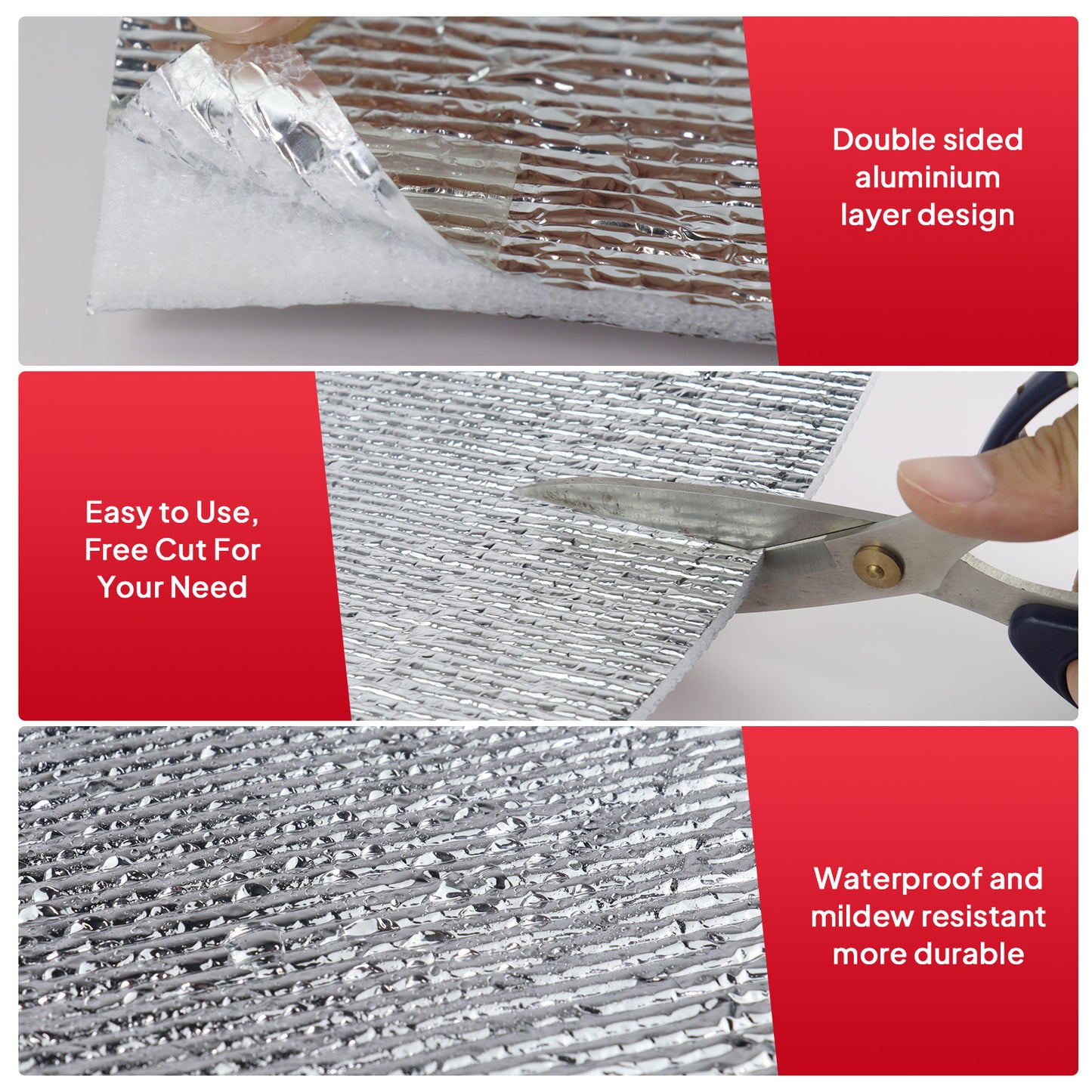 Double sided aluminium layer design

Easy to Use, Free Cut For Your Need

Waterproof and mildew resistant more durable