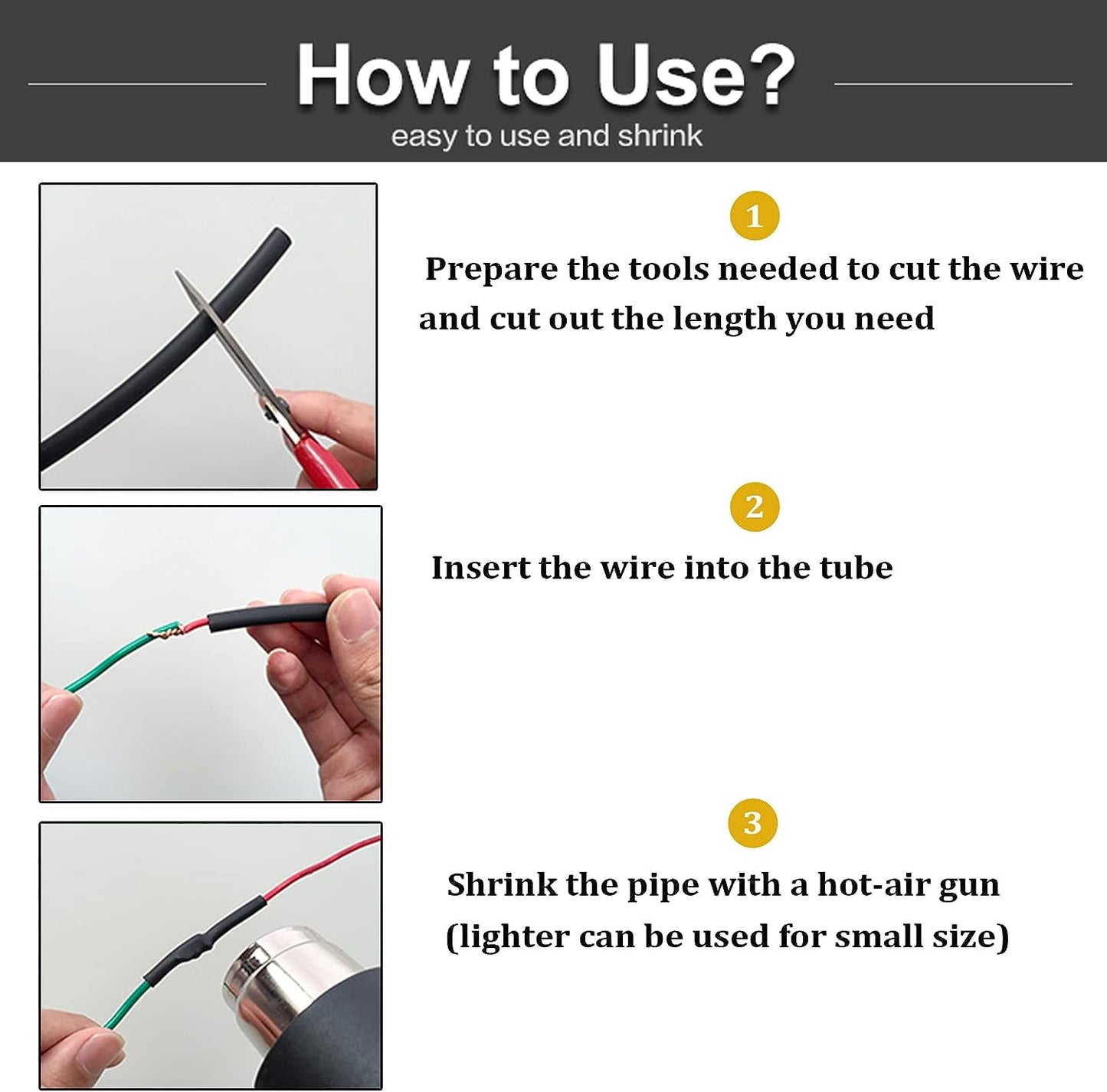 How to Use?
easy to use and shrink

1
Prepare the tools needed to cut the wire and cut out the length you need

2
Insert the wire into the tube

3
Shrink the pipe with a hot-air gun (lighter can be used for small size)