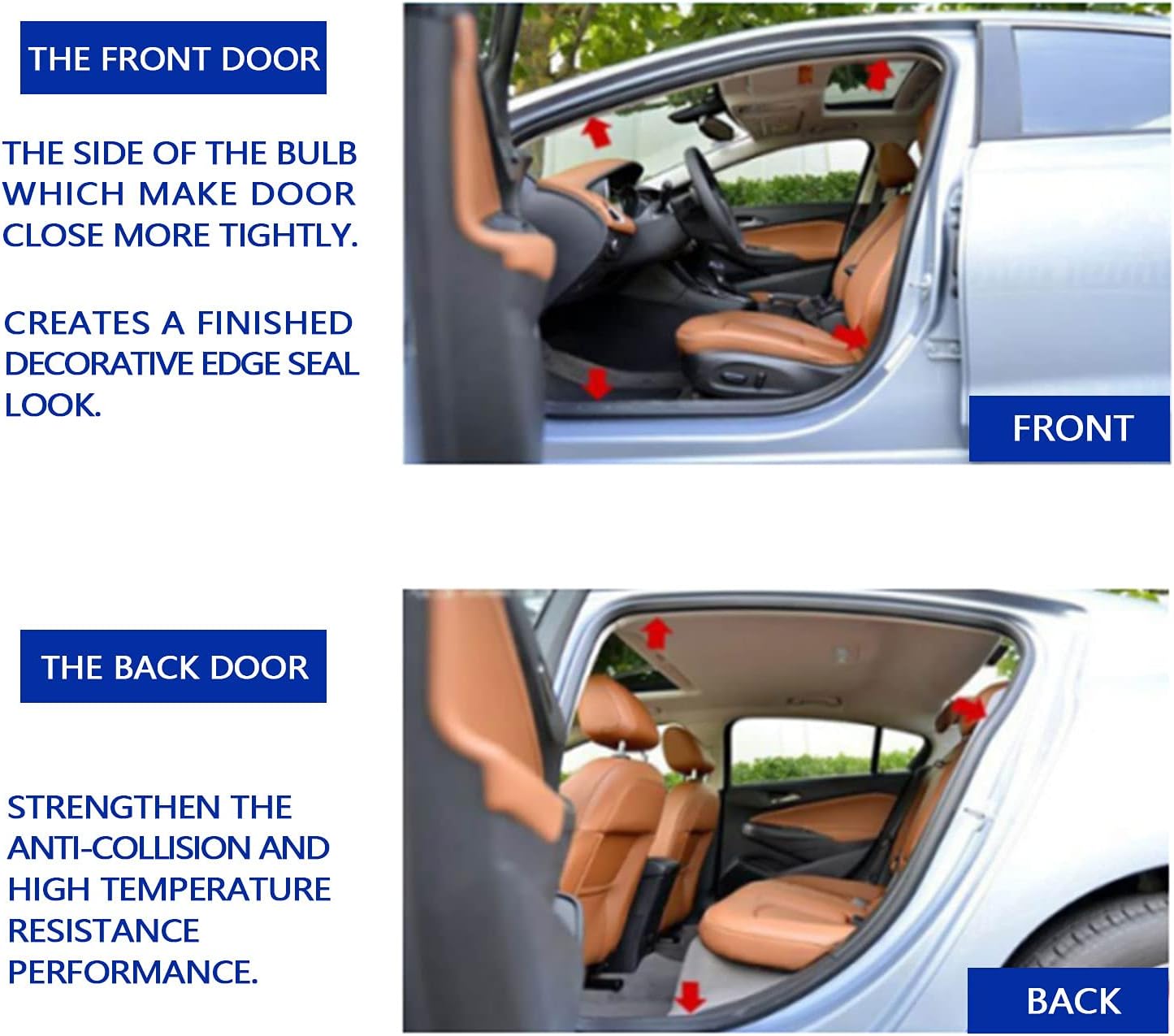 THE FRONT DOOR

THE SIDE OF THE BULB WHICH MAKE DOOR CLOSE MORE TIGHTLY.

CREATES A FINISHED DECORATIVE EDGE SEAL LOOK.

FRONT

THE BACK DOOR

STRENGTHEN THE ANTI-COLLISION AND HIGH TEMPERATURE RESISTANCE PERFORMANCE.

BACK