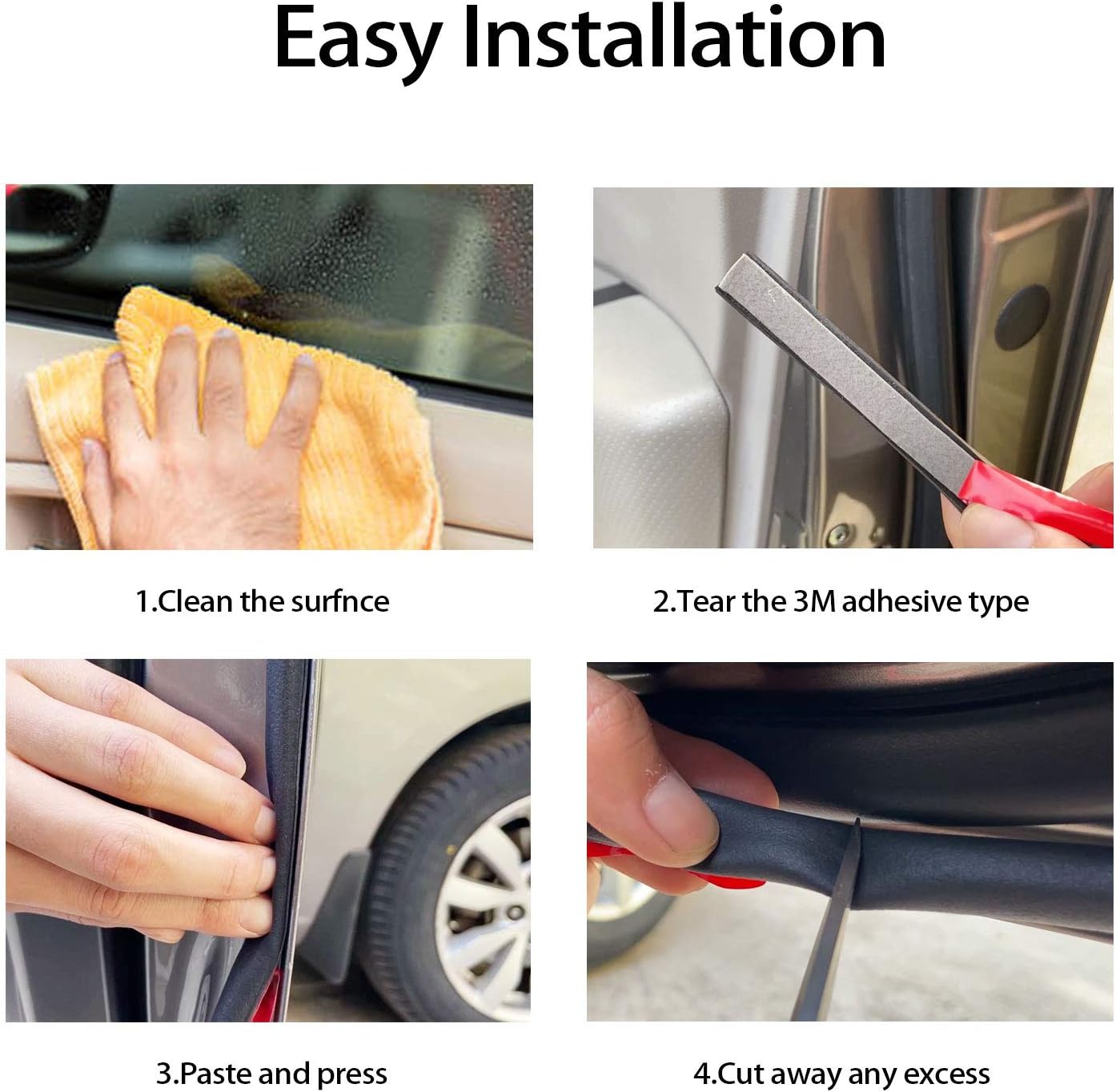 Easy Installation

1.Clean the surfnce

2.Tear the 3M adhesive type

3.Paste and press

4.Cut away any excess